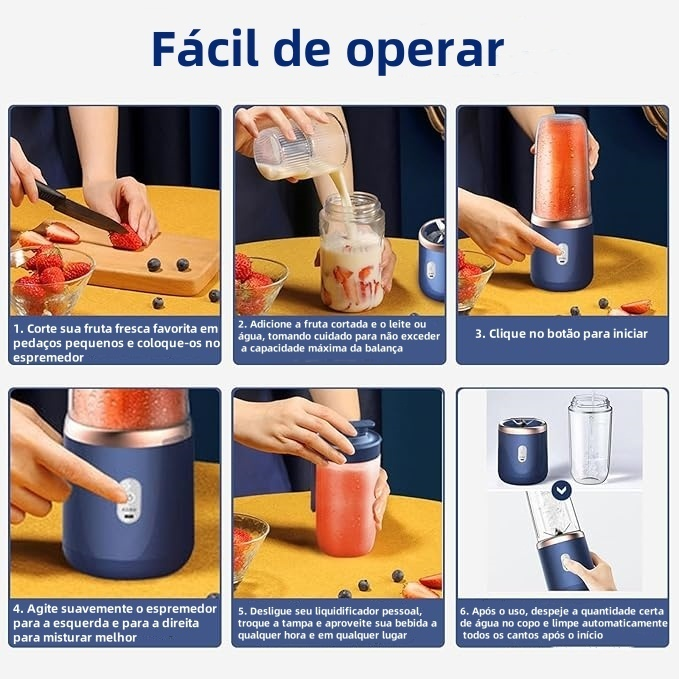 Fácil de operar

1. Corte sua fruta fresca favorita em pedaços pequenos e coloque-os no espremedor

2. Adicione a fruta cortada e o leite ou água, tomando cuidado para não exceder a capacidade máxima da balança

3. Clique no botão para iniciar

4. Agite suavemente o espremedor para a esquerda e para a direita para misturar melhor

5. Desligue seu liquidificador pessoal, troque a tampa e aproveite sua bebida a qualquer hora e em qualquer lugar

6. Após o uso, despeje a quantidade certa de água no copo e limpe automaticamente todos os cantos após o início